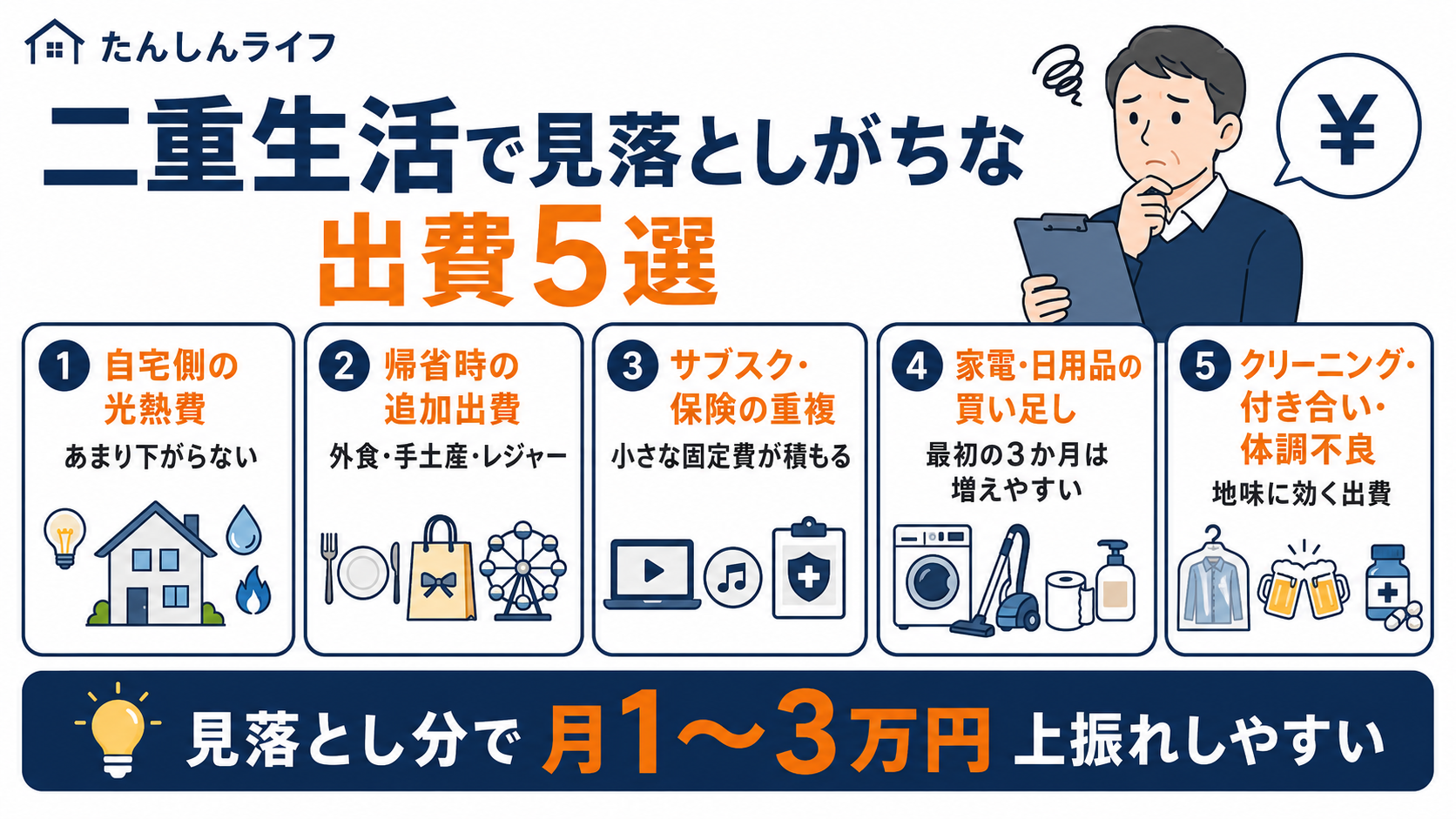 たんしんライフ

二重生活で見落としがちな
出費5選

¥

1 自宅側の光熱費
あまり下がらない

2 帰省時の追加出費
外食・手土産・レジャー

3 サブスク・保険の重複
小さな固定費が積もる

4 家電・日用品の買い足し
最初の3か月は増えやすい

5 クリーニング・付き合い・体調不良
地味に効く出費

見落とし分で 月1〜3万円 上振れしやすい