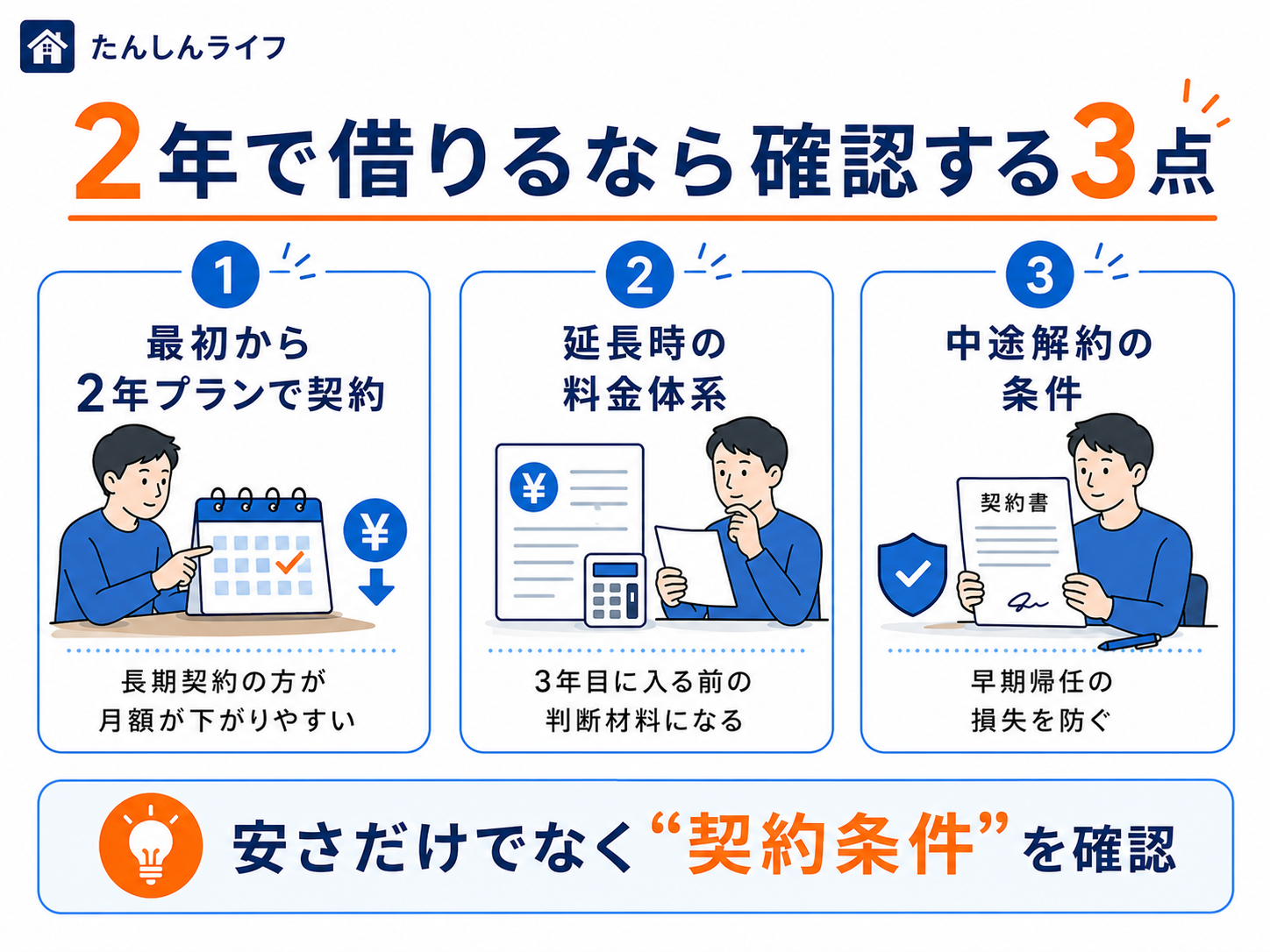 たんしんライフ

2年で借りるなら確認する3点

1
最初から
2年プランで契約

¥

長期契約の方が
月額が下がりやすい

2
延長時の
料金体系

¥

3年目に入る前の
判断材料になる

3
中途解約の
条件

契約書

早期帰任の
損失を防ぐ

安さだけでなく“契約条件”を確認