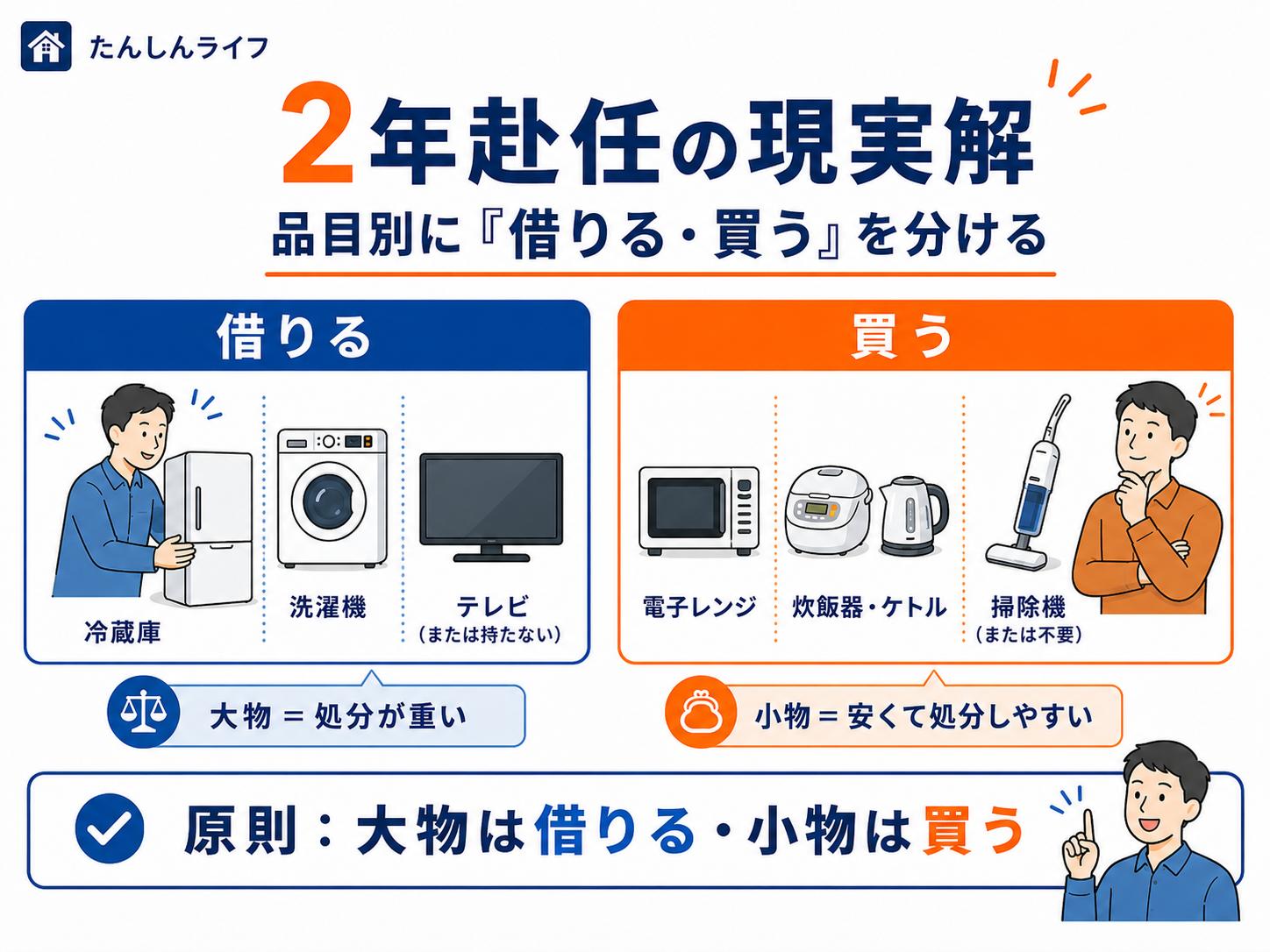 たんしんライフ

2年赴任の現実解

品目別に『借りる・買う』を分ける

借りる

冷蔵庫

洗濯機

テレビ
（または持たない）

大物 = 処分が重い

買う

電子レンジ

炊飯器・ケトル

掃除機
（または不要）

小物 = 安くて処分しやすい

原則：大物は借りる・小物は買う