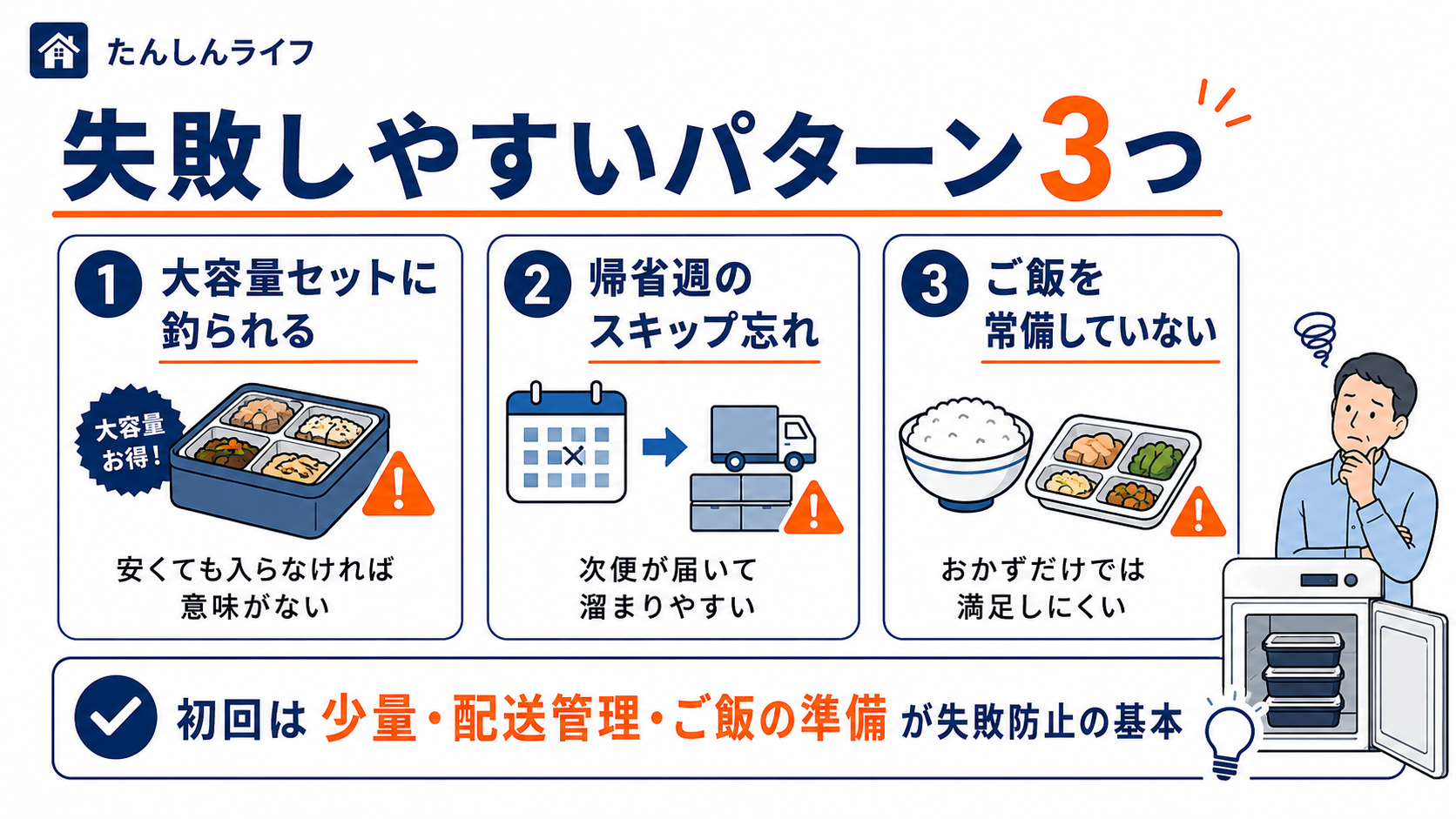 たんしんライフ

失敗しやすいパターン3つ

1 大容量セットに釣られる

大容量お得!

安くても入らなければ意味がない

2 帰省週のスキップ忘れ

次便が届いて溜まりやすい

3 ご飯を常備していない

おかずだけでは満足しにくい

初回は 少量・配送管理・ご飯の準備 が失敗防止の基本